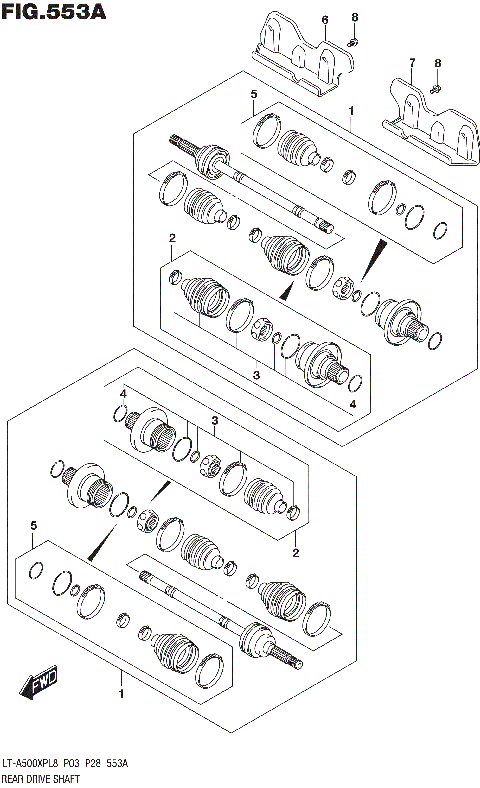 FIG.553A

6
8
7
8
5
1
2
3
4
4
3
2
5
1
FWD

LT-A500XPL8 P03 P28 553A
REAR DRIVE SHAFT