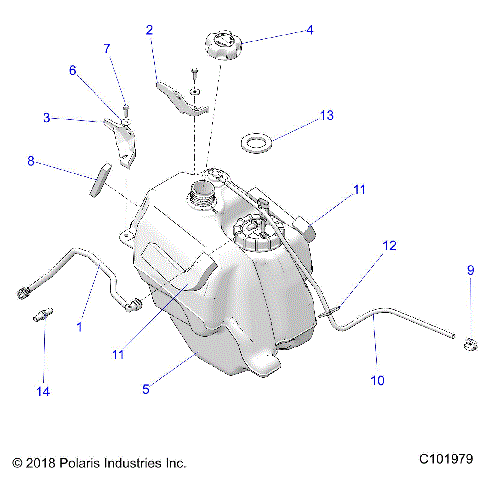 2
4
7
6
3
13
8
11
12
9
1
11
14
5
10
© 2018 Polaris Industries Inc.
C101979