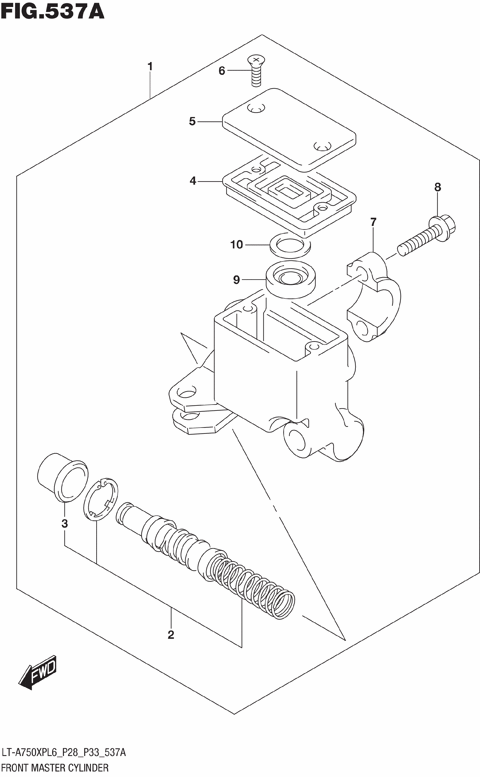 FIG.537A

1
6
5
4
8
7
10
9
3
2
FWD

LT-A750XPL6_P28_P33_537A
FRONT MASTER CYLINDER