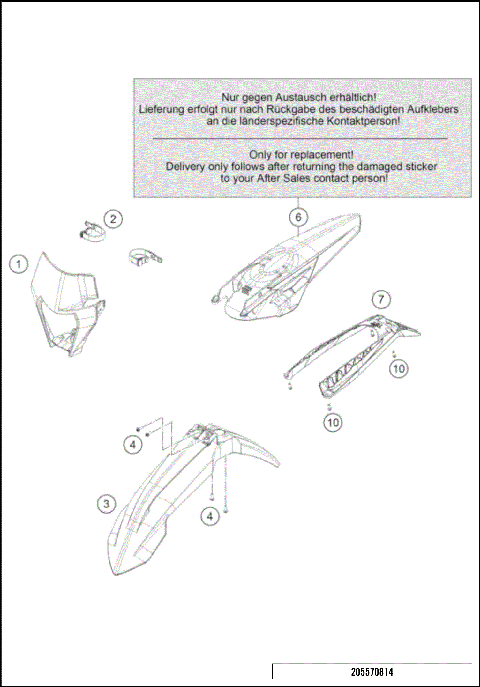 Nur gegen Austausch erhältlich!
Lieferung erfolgt nur nach Rückgabe des beschädigten Aufklebers an die länderspezifische Kontaktperson!

Only for replacement!
Delivery only follows after returning the damaged sticker to your After Sales contact person!

6

2

1

7

10

10

4

3

4

205570814