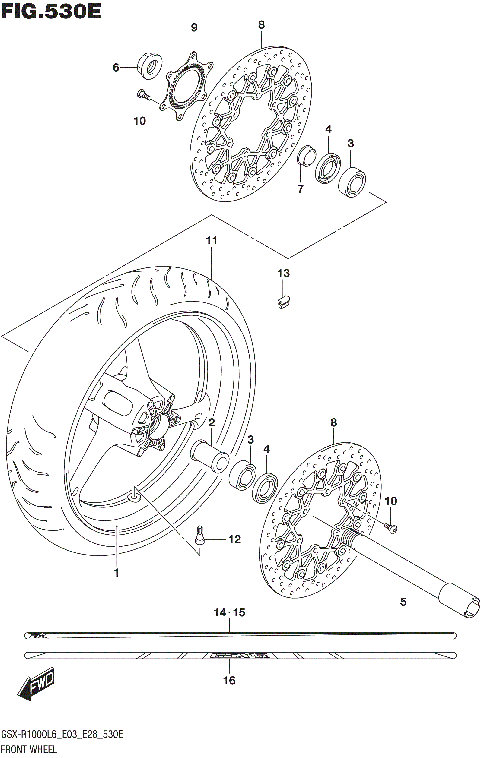 FIG.530E

9
8
6
10
4
3
7
11
13
2
3
4
8
10
12
1
5
14·15
16
FWD

GSX-R1000L6_E03_E28_530E
FRONT WHEEL