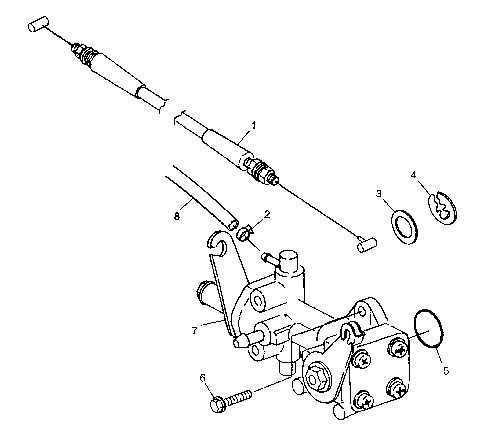 1
4
3
8
2
7
5
6