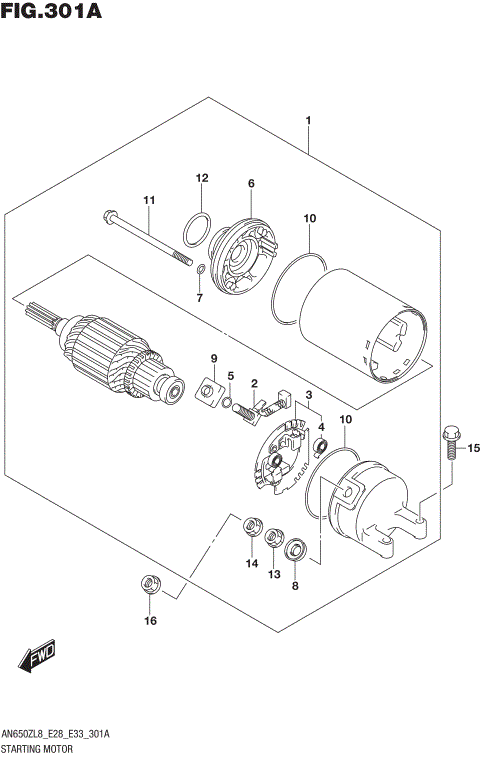 FIG.301A

1

12

6

11

10

7

9

5

2

3

4

10

15

14

13

8

16

FWD

AN650ZL8_E28_E33_301A
STARTING MOTOR