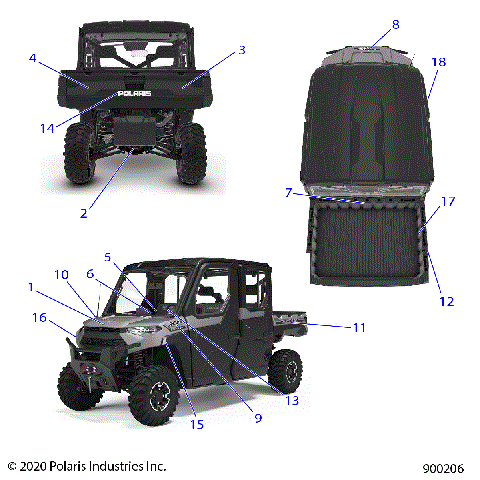 4
3
POLARIS
14
2
8
18
7
17
12
5
10
6
1
16
11
13
9
15
© 2020 Polaris Industries Inc.
900206