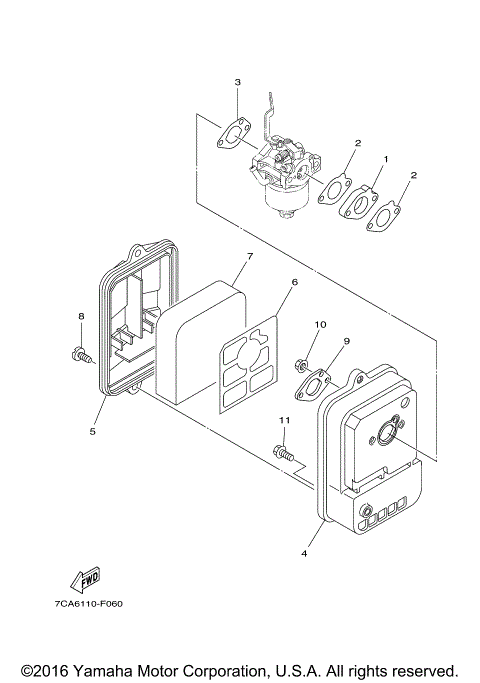 3
2
1
2
7
6
8
10
9
5
11
4
FWD
7CA6110-F060
©2016 Yamaha Motor Corporation, U.S.A. All rights reserved.