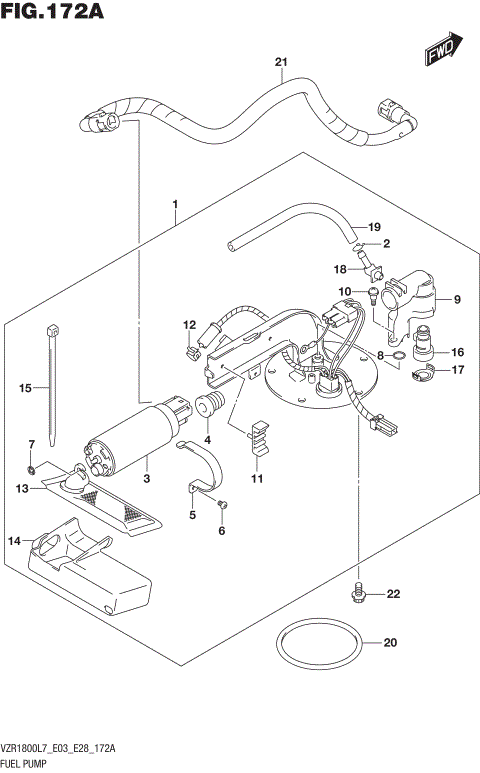 FIG.172A

FWD

21

1

19

2

18

10

9

12

8

16

17

15

7

4

3

11

13

5

6

14

22

20

VZR1800L7_E03_E28_172A
FUEL PUMP