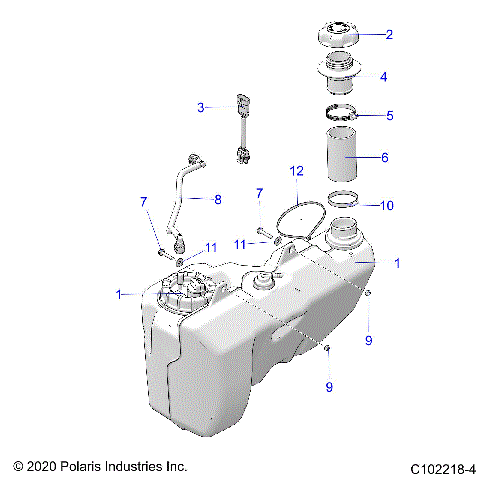 2
4
3
5
6
12
7
8
7
10
11
11
1
1
9
9

© 2020 Polaris Industries Inc.
C102218-4