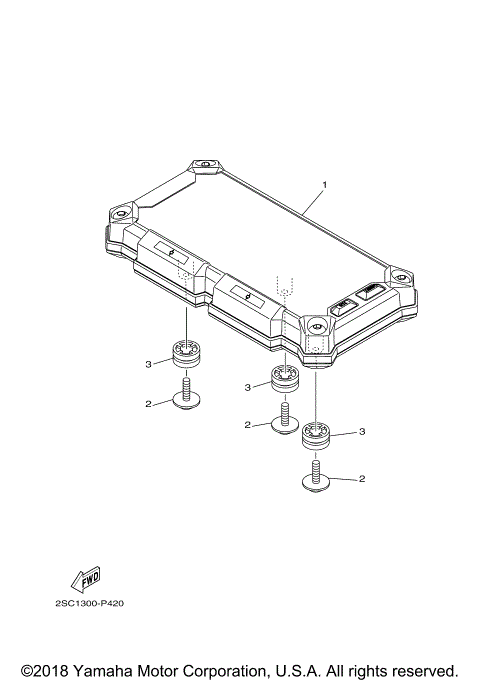 1

3

2

3

2

3

2

FWD

2SC1300-P420

©2018 Yamaha Motor Corporation, U.S.A. All rights reserved.