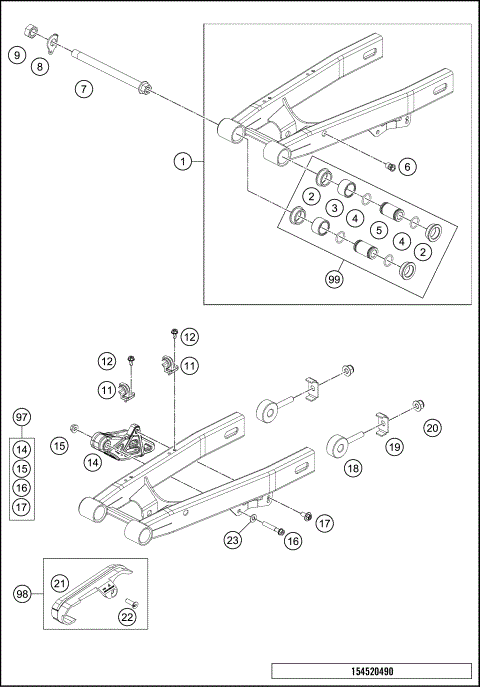 9
8
7
1
6
2
3
4
5
4
2
99
12
12
11
11
97
14
15
16
17
15
14
20
19
18
17
23
16
98
21
22
154520490