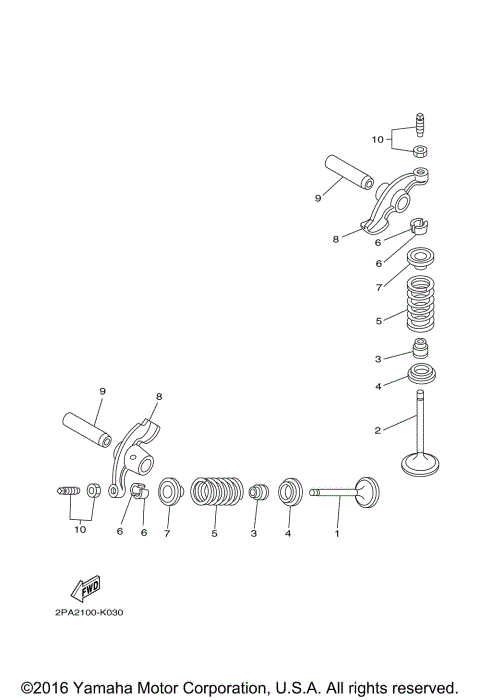 10

9

8

6

6

7

5

3

4

2

9

8

10

6

6

7

5

3

4

1

FWD

2PA2100-K030

©2016 Yamaha Motor Corporation, U.S.A. All rights reserved.