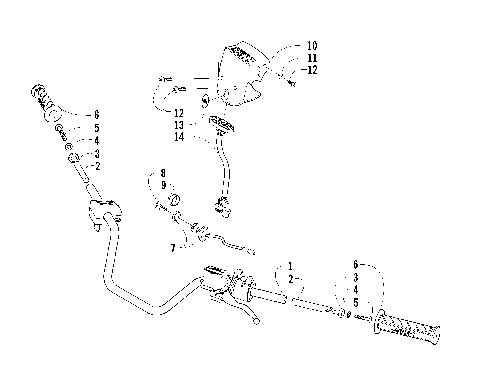 10
11
12
12
13
14
6
5
4
3
2
8
9
7
1
2
6
3
4
5