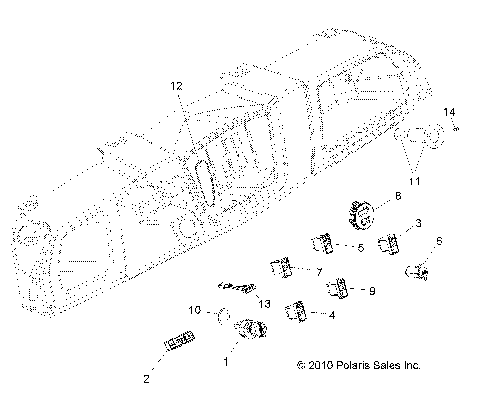 12
14
11
8
3
5
6
7
9
13
10
4
1
2
© 2010 Polaris Sales Inc.