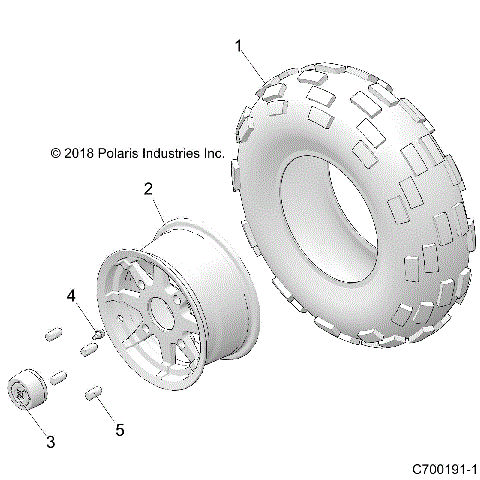 1

© 2018 Polaris Industries Inc.

2

4

3

5

C700191-1