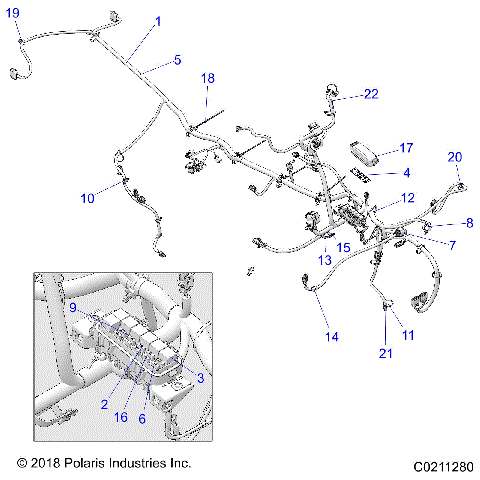 19
1
5
18
22
17
20
4
10
12
8
7
15
13
14
11
21
9
3
2
16
6

© 2018 Polaris Industries Inc.
C0211280