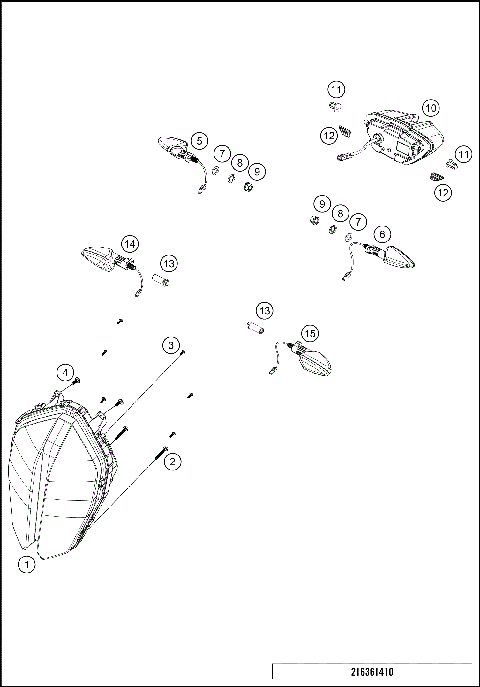 11
10
12
11
12
5
7
8
9
9
8
7
6
14
13
13
15
3
4
2
1
216361410