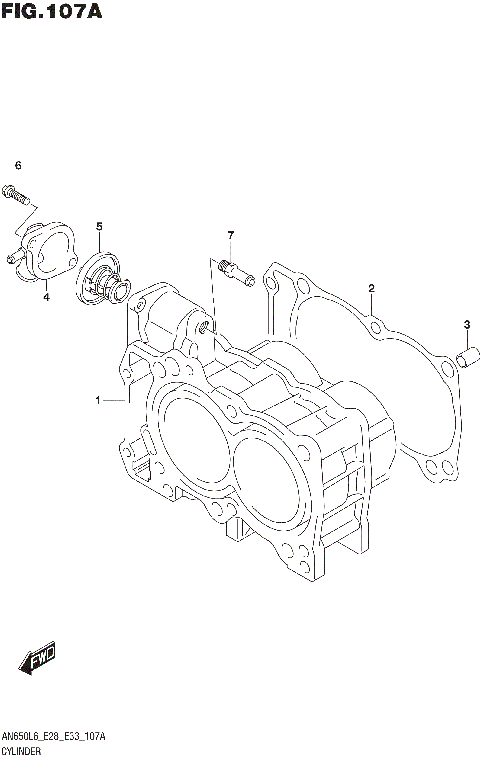 FIG.107A

6

5

7

2

3

4

1

FWD

AN650L6_E28_E33_107A
CYLINDER