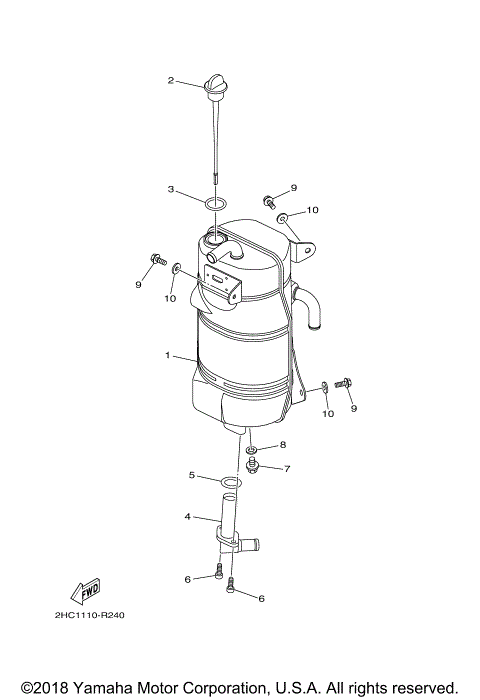 2
3
9
10
9
10
1
10
9
8
7
5
4
6
6
FWD
2HC1110-R240

©2018 Yamaha Motor Corporation, U.S.A. All rights reserved.