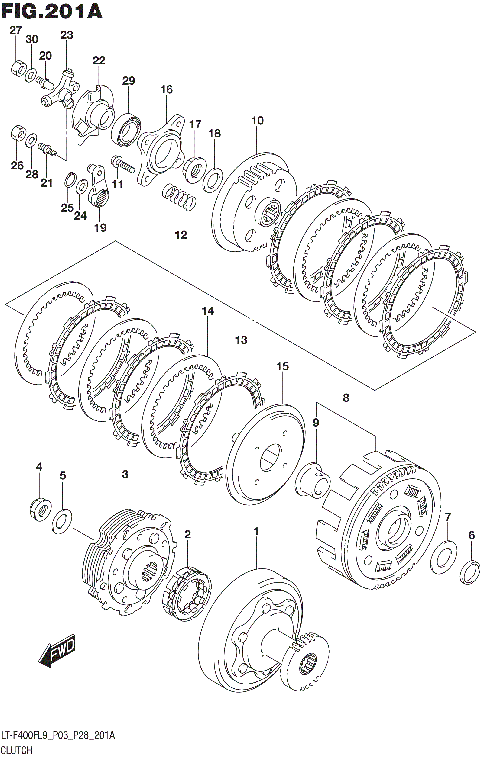 FIG.201A

27
30
23
20
22
29
16
17
18
10
26
28
21
11
25
24
19
12
14
13
15
8
9
4
5
3
2
1
7
6
FWD

LT-F400FL9_P03_P28_201A
CLUTCH