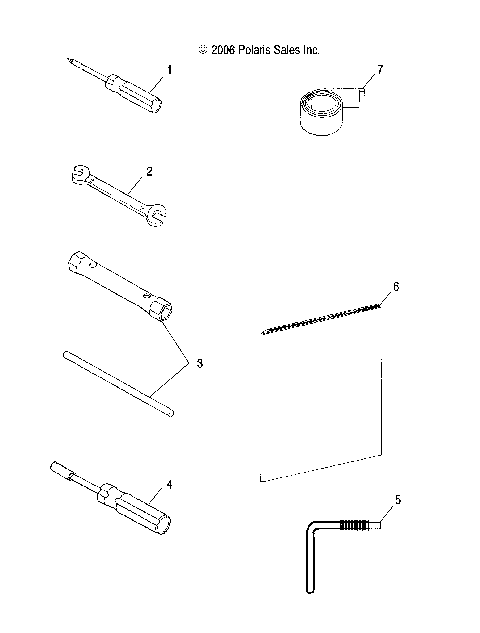 © 2006 Polaris Sales Inc.

1

7

2

6

3

4

5