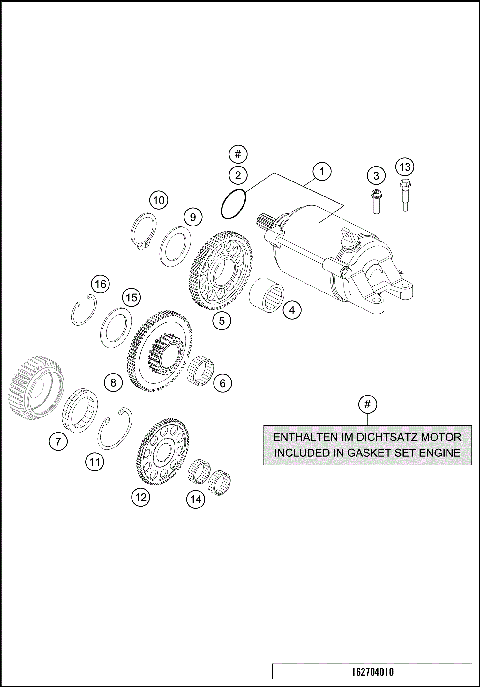 #
2
1
3
13
10
9
16
15
5
4
8
6
7
11
12
14
#
ENTHALTEN IM DICHTSATZ MOTOR
INCLUDED IN GASKET SET ENGINE

162704010