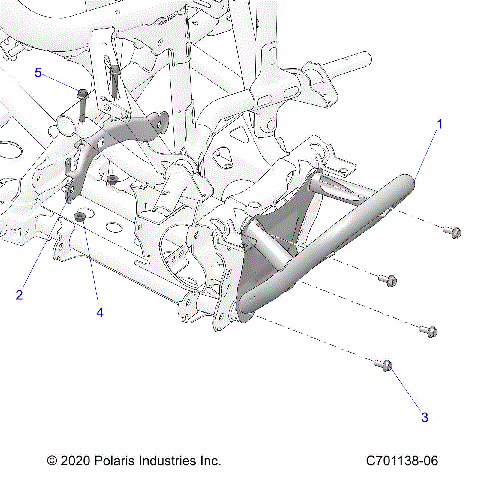 5

1

2

4

3

© 2020 Polaris Industries Inc.

C701138-06