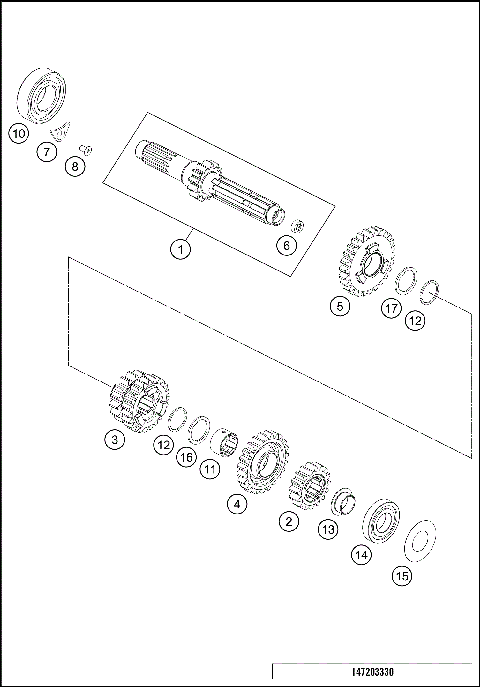 10
7
8
1
6
5
17
12
3
12
16
11
4
2
13
14
15
147203330