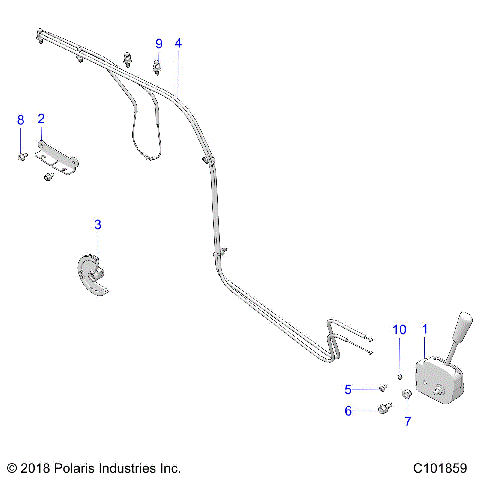 9
4
8
2
3
10
1
5
6
7
© 2018 Polaris Industries Inc.
C101859