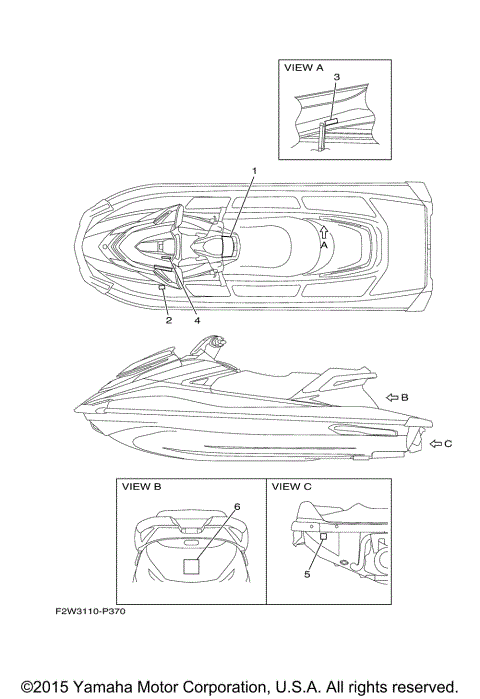 VIEW A
3

1

A

2
4

B

C

VIEW B
6

VIEW C
5

F2W3110-P370

©2015 Yamaha Motor Corporation, U.S.A. All rights reserved.