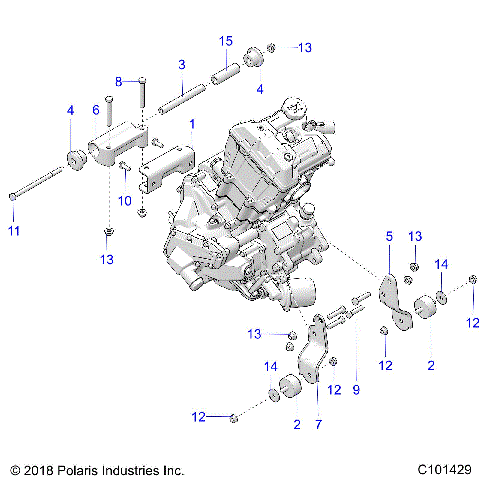 15
13
3
8
4
4
6
1
10
11
13
5
13
14
12
13
12
2
14
12
9
12
2
7
© 2018 Polaris Industries Inc.
C101429