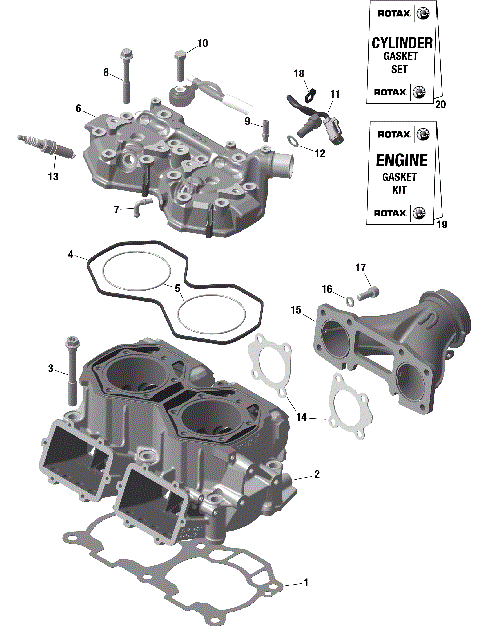 ROTAX
CYLINDER
GASKET
SET
ROTAX
20

ROTAX
ENGINE
GASKET
KIT
ROTAX
19

10
8
18
11
6
9
12
13
7
4
5
17
16
15
3
14
2
1