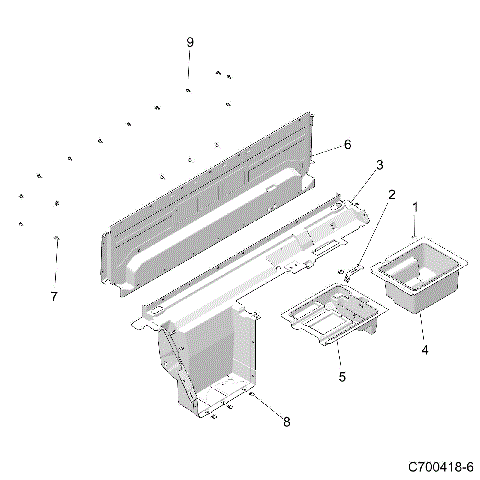 9
6
3
2
1
7
4
5
8
C700418-6