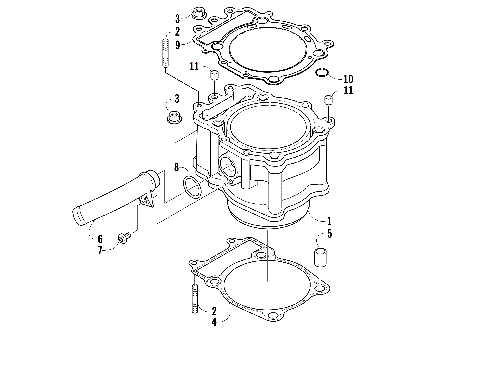 3
2
9
11
10
11
3
8
1
5
6
7
2
4