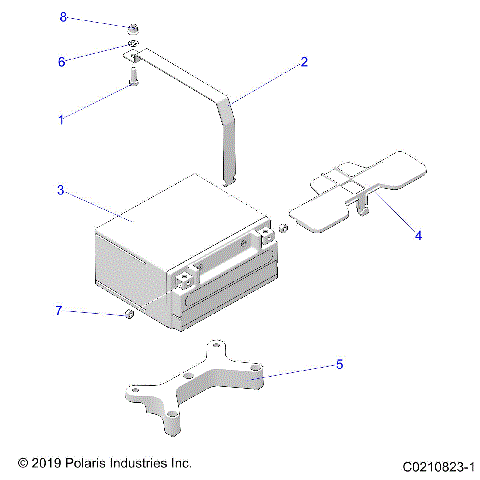 8

6

2

1

3

4

7

5

© 2019 Polaris Industries Inc.

C0210823-1