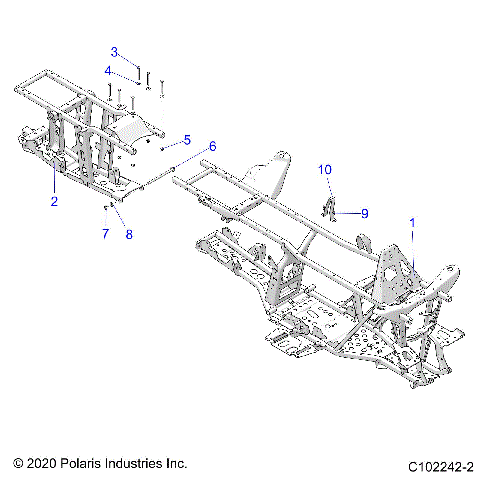 3
4
5
6
10
2
9
1
7
8

© 2020 Polaris Industries Inc.
C102242-2