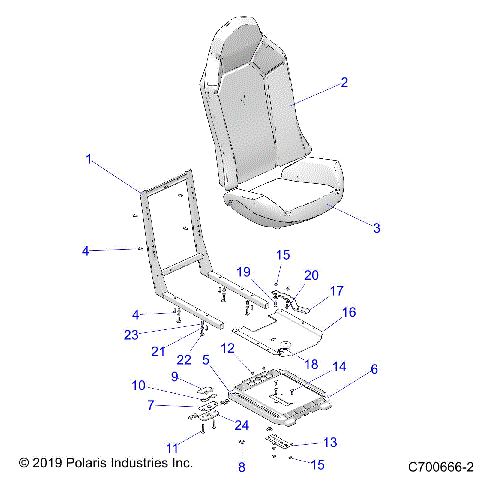 2
1
3
4
15
19
20
17
16
4
23
21
22
18
12
5
14
6
9
10
7
24
11
13
8
15
© 2019 Polaris Industries Inc.
C700666-2