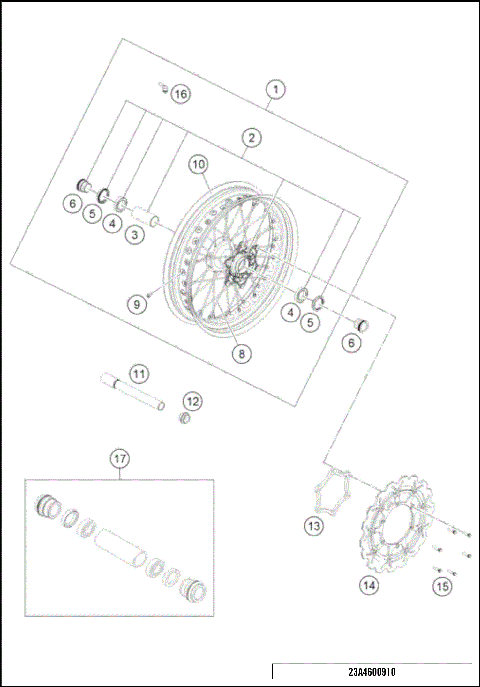 16
1
2
10
6
5
4
3
9
8
4
5
6
11
12
17
13
14
15
23A4600910