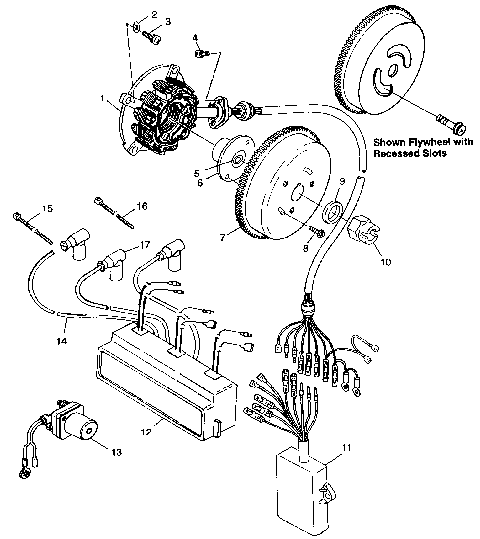 2
3
4
1
Shown Flywheel with Recessed Slots
5
6
9
15
16
7
8
10
17
14
12
13
11