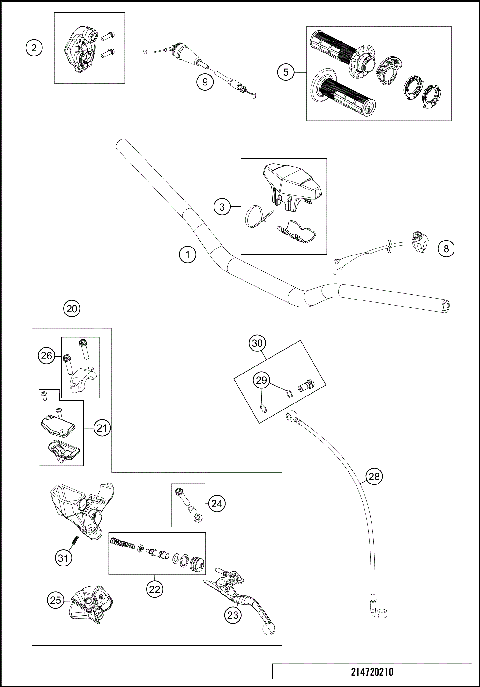 2
9
5
3
1
8
20
26
21
30
29
28
24
31
22
25
23
214720210