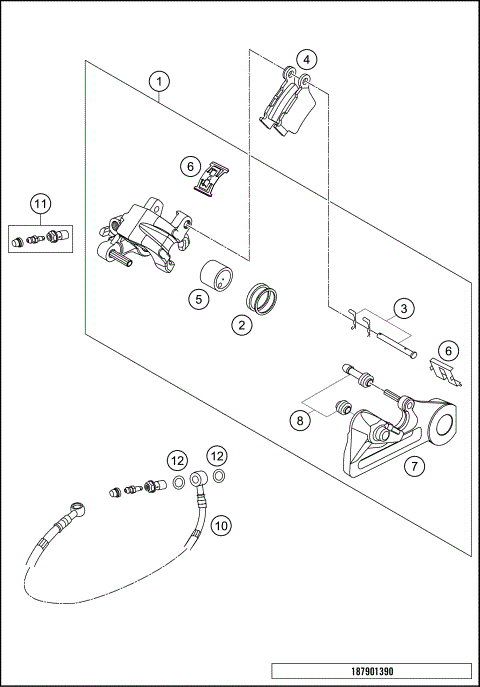 4
1
6
11
5
2
3
6
8
7
12
12
10
187901390