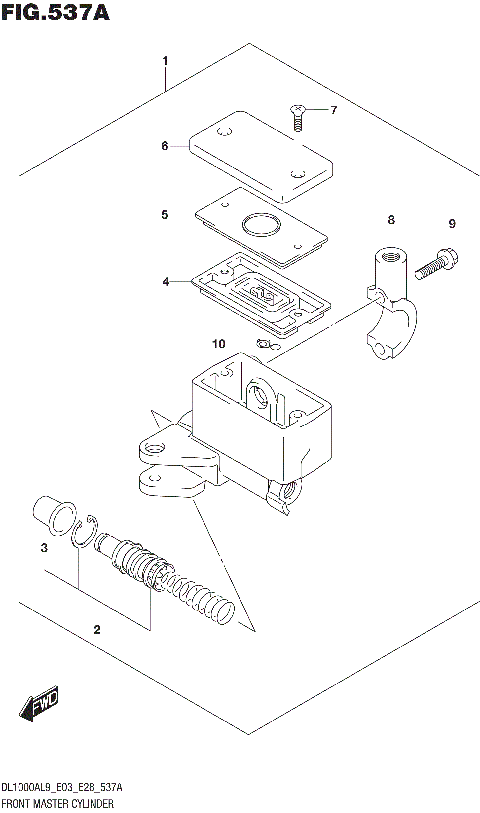 FIG.537A

1

7

6

5

8

9

4

10

3

2

FWD

DL1000AL9_E03_E28_537A
FRONT MASTER CYLINDER