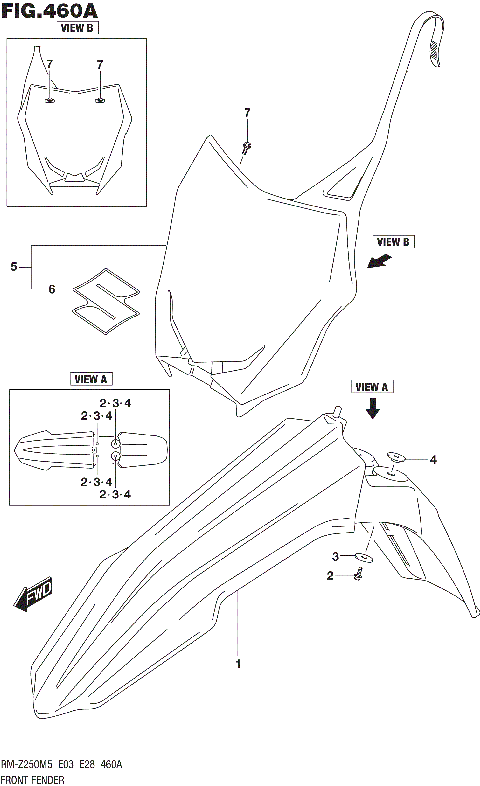 FIG.460A

VIEW B

7
7

7

VIEW B

5

6

VIEW A

2·3·4
2·3·4
2·3·4
2·3·4

VIEW A

4

3

2

FWD

1

RM-Z250M5 E03 E28 460A
FRONT FENDER