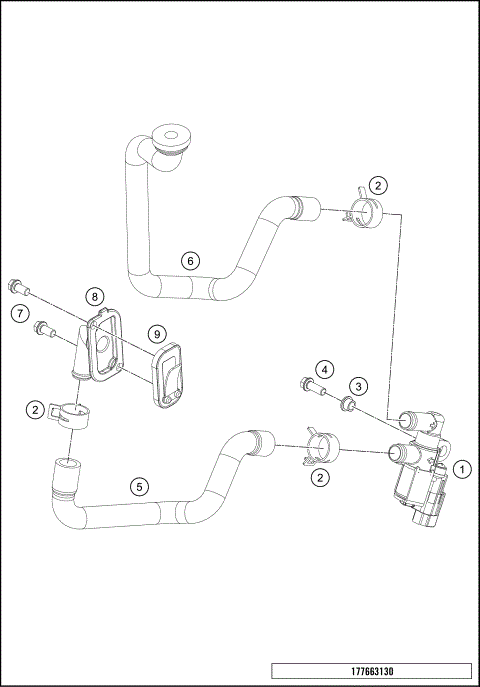 2

6

8

7

9

4

3

2

1

5

2

177663130