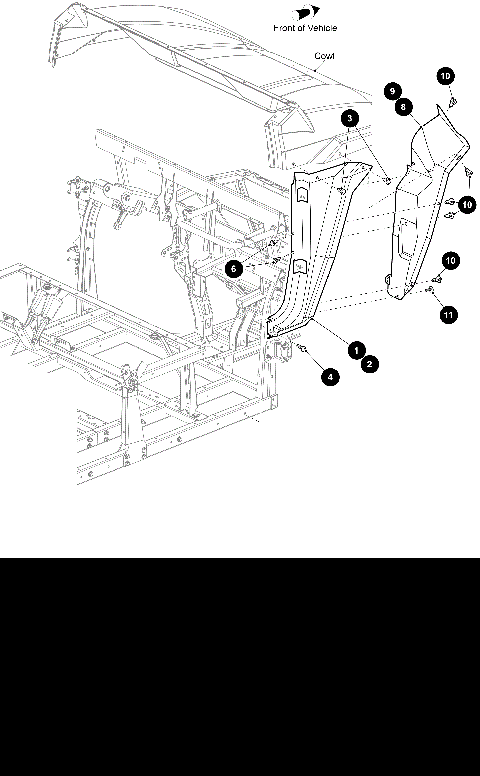 Front of Vehicle
Cowl
10
9
8
3
10
6
10
11
1
2
4