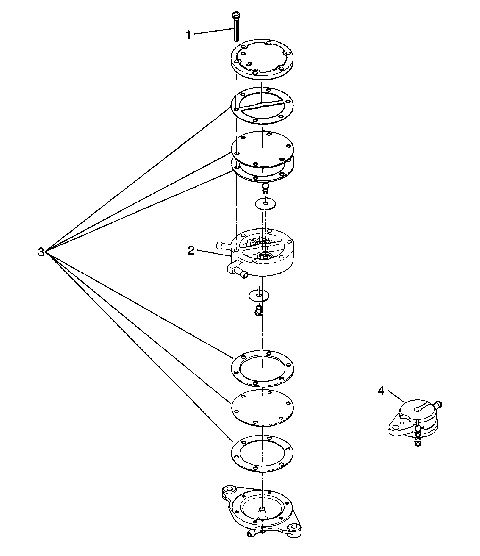 1
2
3
4