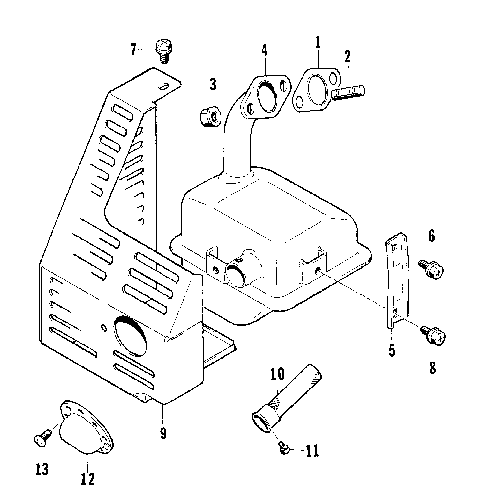 7
4
1
2
3
6
5
8
10
9
11
13
12