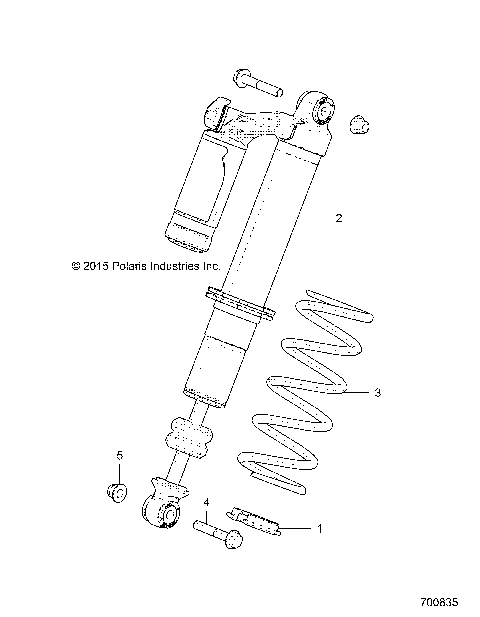 2

© 2015 Polaris Industries Inc.

3

5

4

1

700835