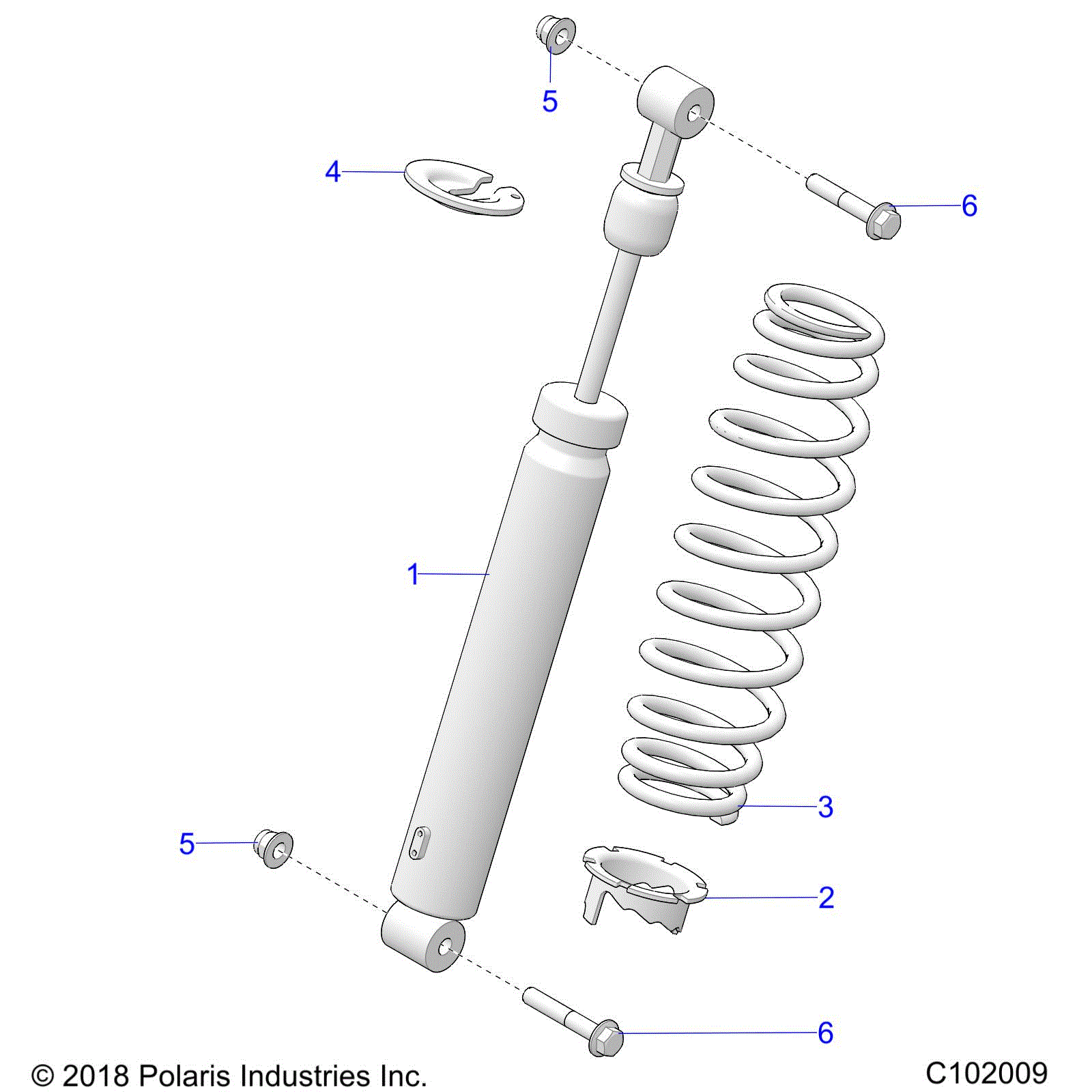 5

4

6

1

3

5

2

6

© 2018 Polaris Industries Inc.

C102009