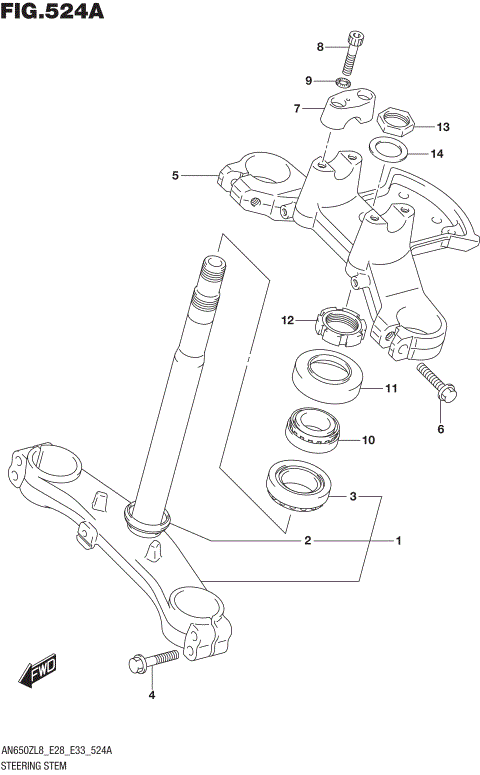 FIG.524A

8
9
7
13
14
5
12
11
6
10
3
2
1
FWD
4

AN650ZL8_E28_E33_524A
STEERING STEM