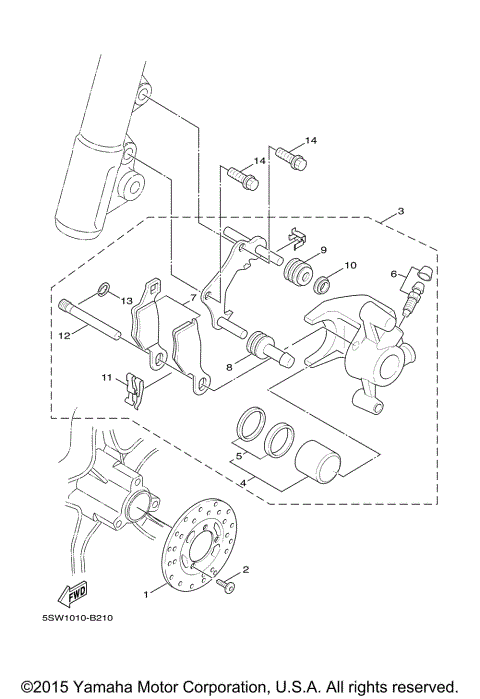 14
14
3
9
10
6
13
7
12
8
11
5
4
2
1
FWD
5SW1010-B210

©2015 Yamaha Motor Corporation, U.S.A. All rights reserved.