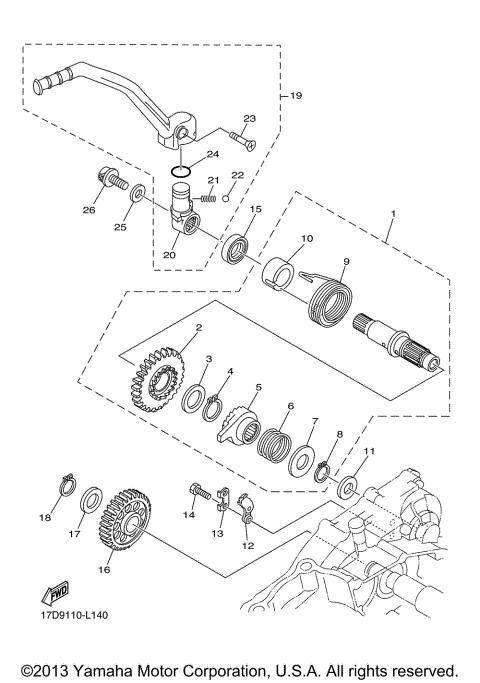 19
23
24
21
22
26
25
20
15
1
10
9
2
3
4
5
6
7
8
11
18
17
16
14
13
12
FWD
17D9110-L140

©2013 Yamaha Motor Corporation, U.S.A. All rights reserved.